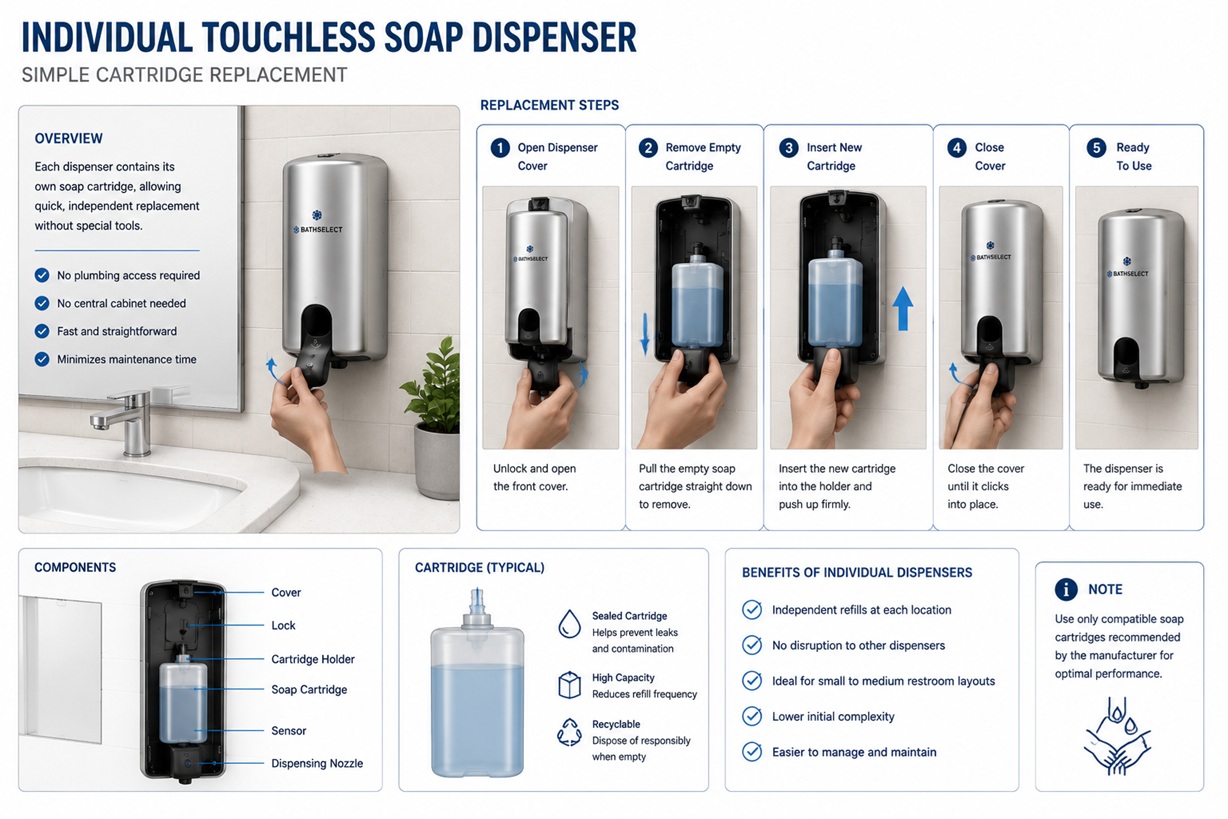 INDIVIDUAL TOUCHLESS SOAP DISPENSER

SIMPLE CARTRIDGE REPLACEMENT

OVERVIEW

Each dispenser contains its own soap cartridge, allowing quick, independent replacement without special tools.

No plumbing access required

No central cabinet needed

Fast and straightforward

Minimizes maintenance time

BATHSELECT

REPLACEMENT STEPS

1 Open Dispenser Cover

BATHSELECT

Unlock and open the front cover.

2 Remove Empty Cartridge

Pull the empty soap cartridge straight down to remove.

3 Insert New Cartridge

Insert the new cartridge into the holder and push up firmly.

4 Close Cover

BATHSELECT

Close the cover until it clicks into place.

5 Ready To Use

BATHSELECT

The dispenser is ready for immediate use.

COMPONENTS

Cover

Lock

Cartridge Holder

Soap Cartridge

Sensor

Dispensing Nozzle

CARTRIDGE (TYPICAL)

Sealed Cartridge
Helps prevent leaks and contamination

High Capacity
Reduces refill frequency

Recyclable
Dispose of responsibly when empty

BENEFITS OF INDIVIDUAL DISPENSERS

Independent refills at each location

No disruption to other dispensers

Ideal for small to medium restroom layouts

Lower initial complexity

Easier to manage and maintain

NOTE

Use only compatible soap cartridges recommended by the manufacturer for optimal performance.